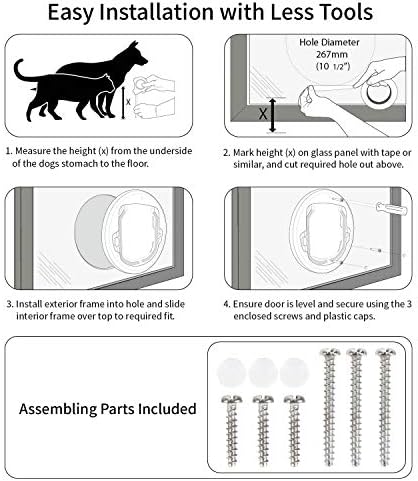 Easy Installation with Less Tools

x

1. Measure the height (x) from the underside of the dogs stomach to the floor.

Hole Diameter
267mm
(10 1/2")

X

2. Mark height (x) on glass panel with tape or similar, and cut required hole out above.

3. Install exterior frame into hole and slide interior frame over top to required fit.

4. Ensure door is level and secure using the 3 enclosed screws and plastic caps.

Assembling Parts Included