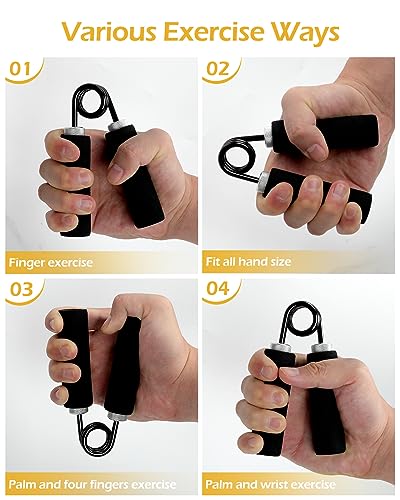 Various Exercise Ways

01

Finger exercise

02

Fit all hand size

03

Palm and four fingers exercise

04

Palm and wrist exercise