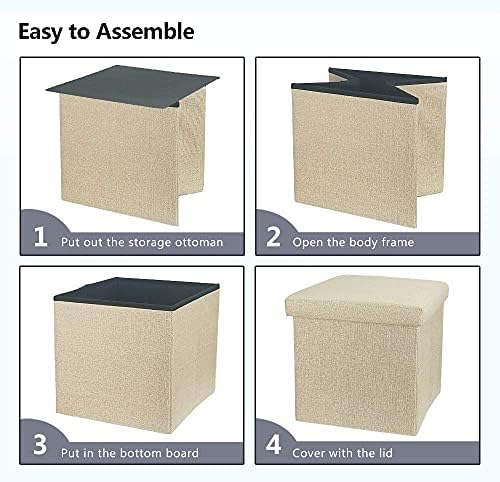 Easy to Assemble

1 Put out the storage ottoman

2 Open the body frame

3 Put in the bottom board

4 Cover with the lid