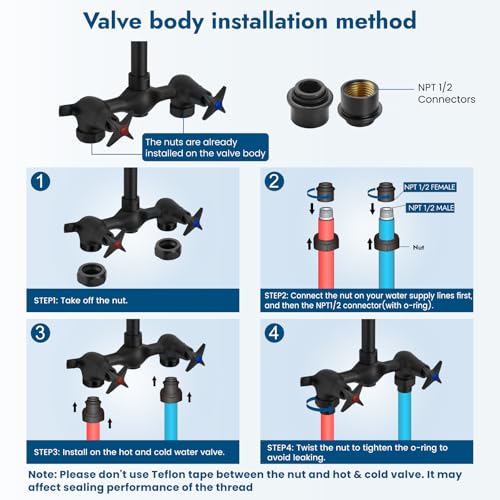 Valve body installation method

NPT 1/2
Connectors

The nuts are already installed on the valve body

1

STEP1: Take off the nut.

2

NPT 1/2 FEMALE

NPT 1/2 MALE

Nut

STEP2: Connect the nut on your water supply lines first, and then the NPT1/2 connector(with o-ring).

3

STEP3: Install on the hot and cold water valve.

4

STEP4: Twist the nut to tighten the o-ring to avoid leaking.

Note: Please don't use Teflon tape between the nut and hot & cold valve. It may affect sealing performance of the thread