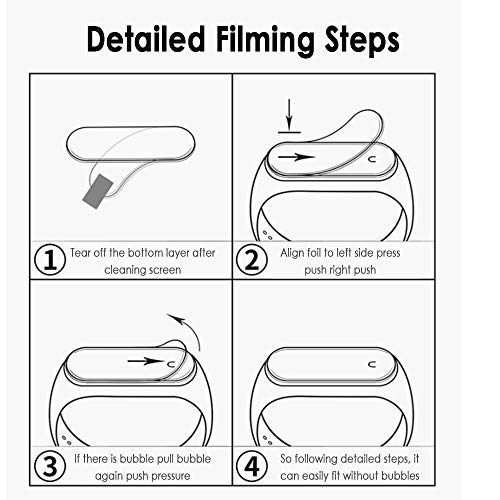 Detailed Filming Steps

1 Tear off the bottom layer after cleaning screen

2 Align foil to left side press push right push

3 If there is bubble pull bubble again push pressure

4 So following detailed steps, it can easily fit without bubbles