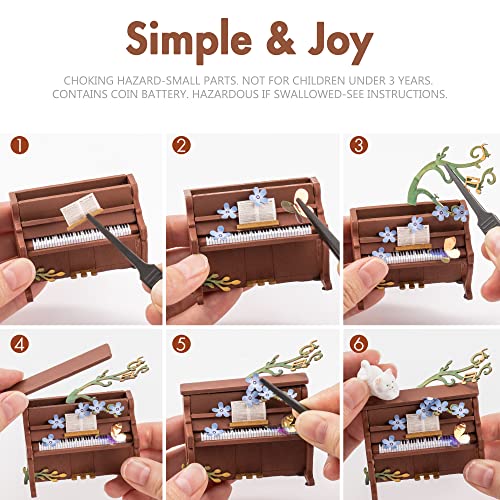 Simple & Joy

CHOKING HAZARD-SMALL PARTS. NOT FOR CHILDREN UNDER 3 YEARS. CONTAINS COIN BATTERY. HAZARDOUS IF SWALLOWED-SEE INSTRUCTIONS.

1

2

3

4

5

6