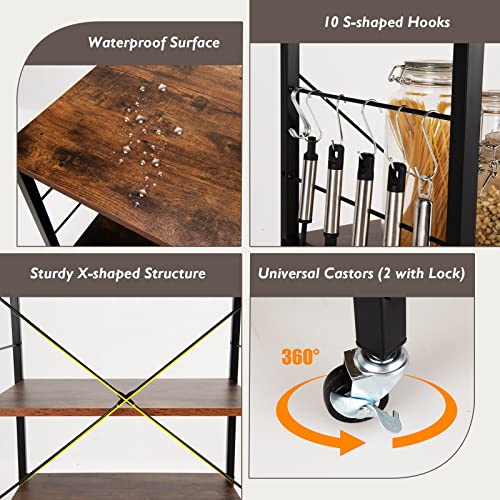 Waterproof Surface

10 S-shaped Hooks

Sturdy X-shaped Structure

Universal Castors (2 with Lock)

360°