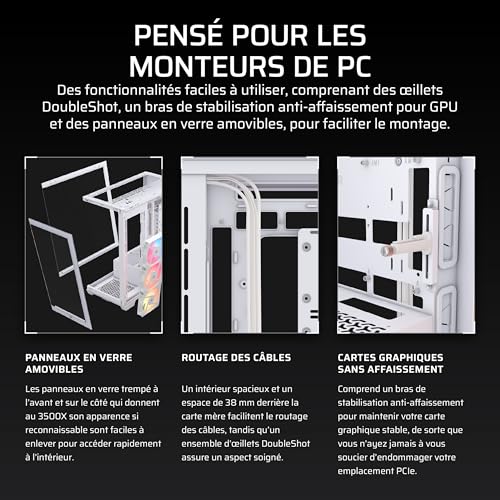 PENSÉ POUR LES MONTEURS DE PC

Des fonctionnalités faciles à utiliser, comprenant des œillets DoubleShot, un bras de stabilisation anti-affaissement pour GPU et des panneaux en verre amovibles, pour faciliter le montage.

PANNEAUX EN VERRE AMOVIBLES

Les panneaux en verre trempé à l'avant et sur le côté qui donnent au 3500X son apparence si reconnaissable sont faciles à enlever pour accéder rapidement à l'intérieur.

ROUTAGE DES CÂBLES

Un intérieur spacieux et un espace de 38 mm derrière la carte mère facilitent le routage des câbles, tandis qu'un ensemble d'œillets DoubleShot assure un aspect soigné.

CARTES GRAPHIQUES SANS AFFAISSEMENT

Comprend un bras de stabilisation anti-affaissement pour maintenir votre carte graphique stable, de sorte que vous n'ayez jamais à vous soucier d'endommager votre emplacement PCIe.