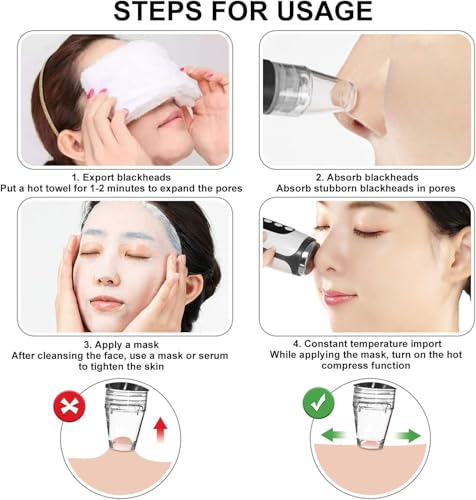 STEPS FOR USAGE

1. Export blackheads
Put a hot towel for 1-2 minutes to expand the pores

2. Absorb blackheads
Absorb stubborn blackheads in pores

3. Apply a mask
After cleansing the face, use a mask or serum to tighten the skin

4. Constant temperature import
While applying the mask, turn on the hot compress function