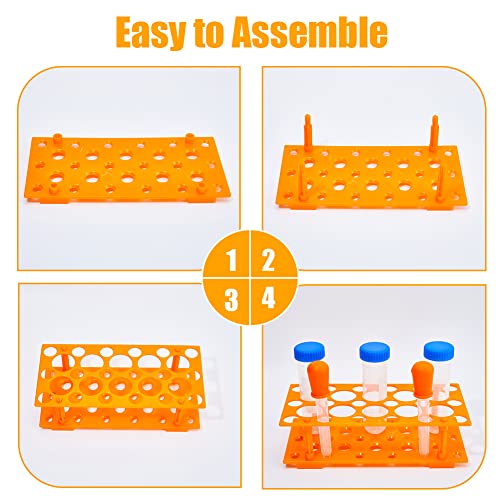 Easy to Assemble

1 2
3 4