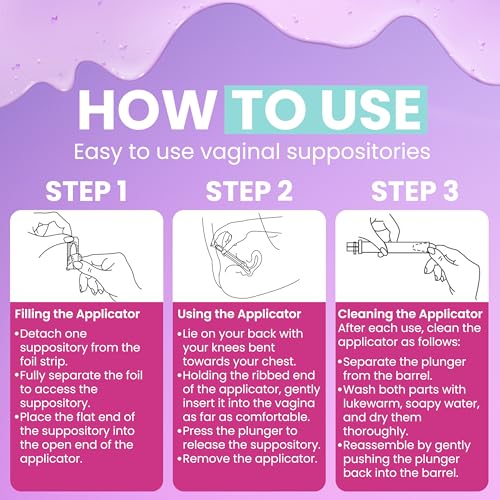 HOW TO USE
Easy to use vaginal suppositories

STEP 1

Filling the Applicator
•Detach one suppository from the foil strip.
•Fully separate the foil to access the suppository.
•Place the flat end of the suppository into the open end of the applicator.

STEP 2

Using the Applicator
•Lie on your back with your knees bent towards your chest.
•Holding the ribbed end of the applicator, gently insert it into the vagina as far as comfortable.
•Press the plunger to release the suppository.
•Remove the applicator.

STEP 3

Cleaning the Applicator
After each use, clean the applicator as follows:
•Separate the plunger from the barrel.
•Wash both parts with lukewarm, soapy water, and dry them thoroughly.
•Reassemble by gently pushing the plunger back into the barrel.