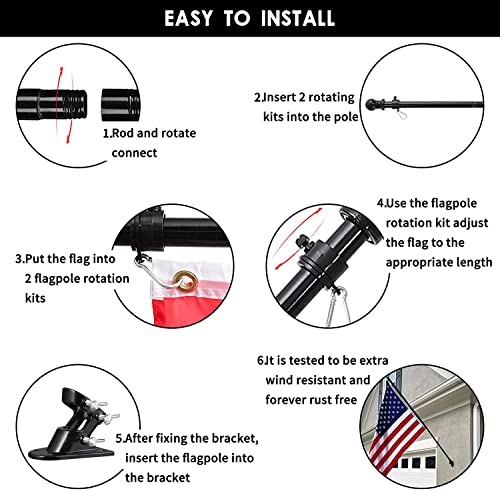 EASY TO INSTALL

1.Rod and rotate connect

2.Insert 2 rotating kits into the pole

3.Put the flag into 2 flagpole rotation kits

4.Use the flagpole rotation kit adjust the flag to the appropriate length

5.After fixing the bracket, insert the flagpole into the bracket

6.It is tested to be extra wind resistant and forever rust free