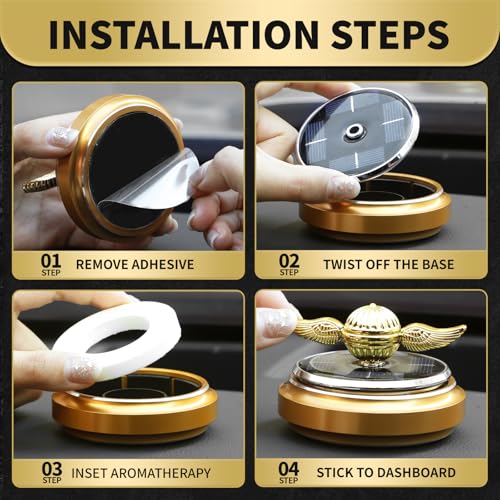 INSTALLATION STEPS

01 STEP REMOVE ADHESIVE

02 STEP TWIST OFF THE BASE

03 STEP INSET AROMATHERAPY

04 STEP STICK TO DASHBOARD