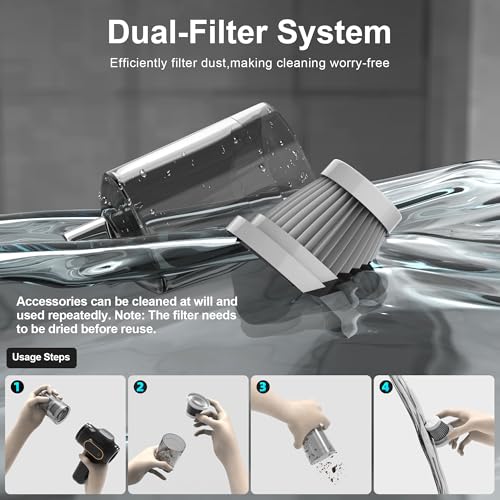 Dual-Filter System

Efficiently filter dust,making cleaning worry-free

Accessories can be cleaned at will and used repeatedly. Note: The filter needs to be dried before reuse.

Usage Steps

1

2

3

4