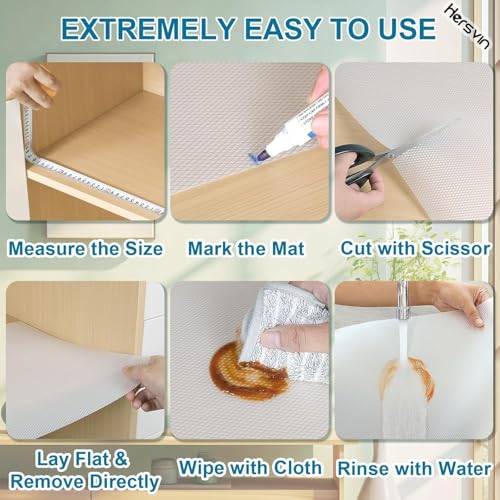 EXTREMELY EASY TO USE

Hersvin

Measure the Size

Mark the Mat

Cut with Scissor

Lay Flat & Remove Directly

Wipe with Cloth

Rinse with Water