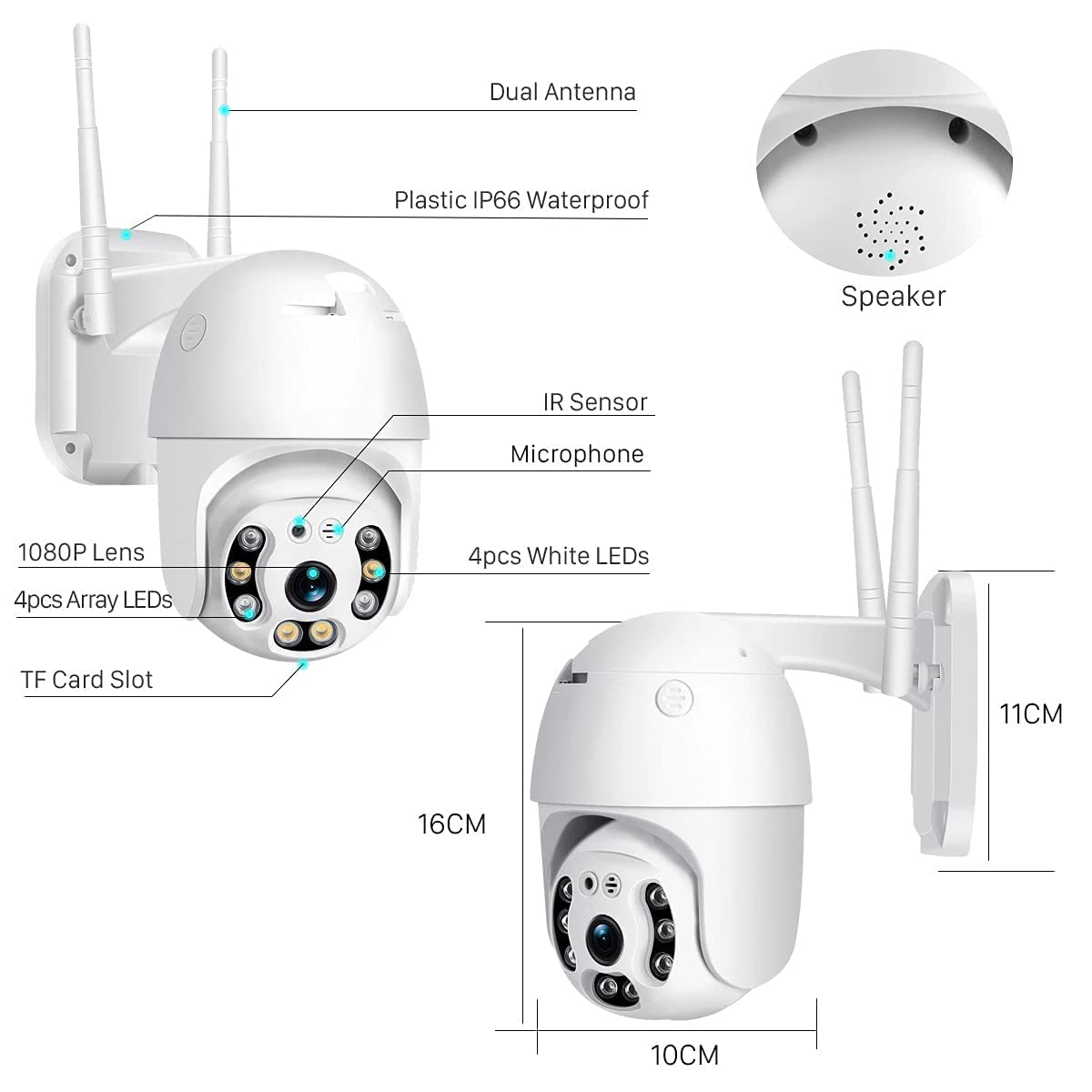 Dual Antenna

Plastic IP66 Waterproof

Speaker

IR Sensor

Microphone

1080P Lens

4pcs White LEDs

4pcs Array LEDs

TF Card Slot

11CM

16CM

10CM