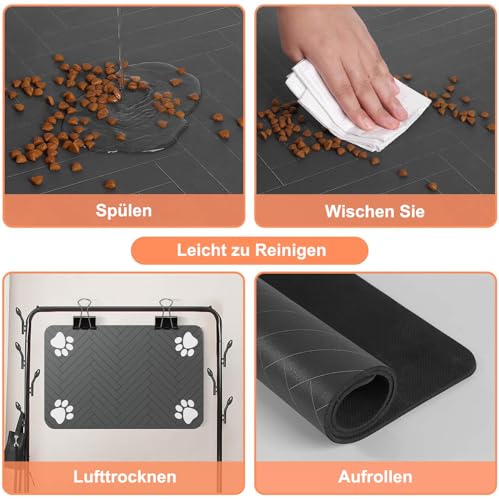 Spülen

Wischen Sie

Leicht zu Reinigen

Lufttrocknen

Aufrollen