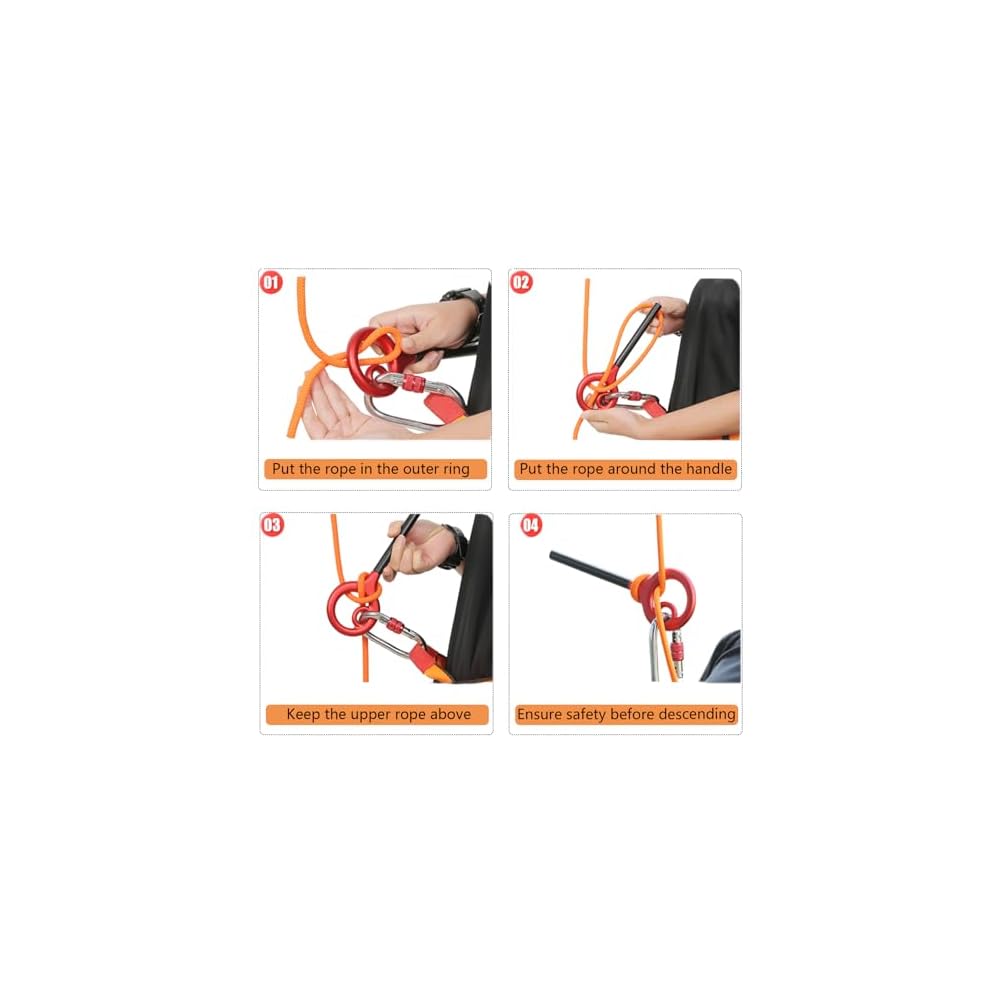 01
Put the rope in the outer ring

02
Put the rope around the handle

03
Keep the upper rope above

04
Ensure safety before descending