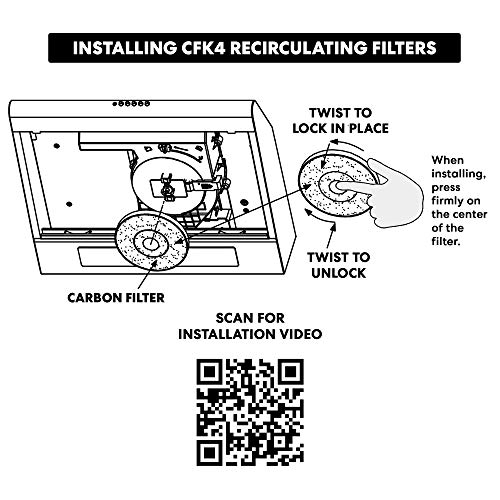 INSTALLING CFK4 RECIRCULATING FILTERS

TWIST TO LOCK IN PLACE

When installing, press firmly on the center of the filter.

TWIST TO UNLOCK

CARBON FILTER

SCAN FOR INSTALLATION VIDEO