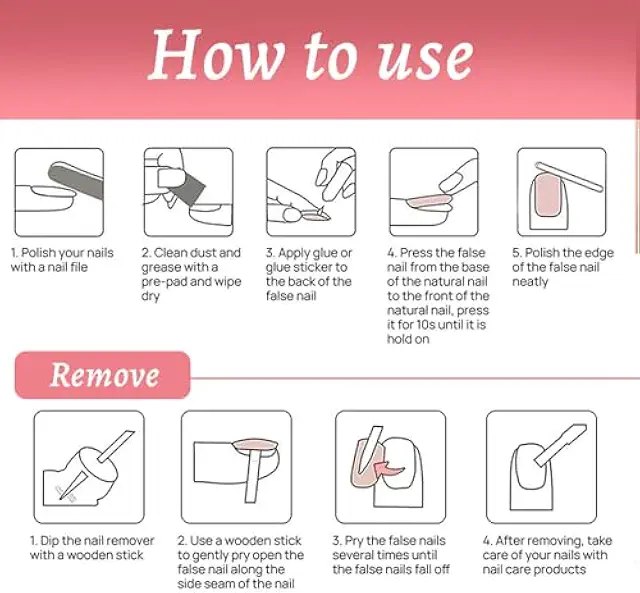 How to use

1. Polish your nails with a nail file

2. Clean dust and grease with a pre-pad and wipe dry

3. Apply glue or glue sticker to the back of the false nail

4. Press the false nail from the base of the natural nail to the front of the natural nail, press it for 10s until it is hold on

5. Polish the edge of the false nail neatly

Remove

1. Dip the nail remover with a wooden stick

2. Use a wooden stick to gently pry open the false nail along the side seam of the nail

3. Pry the false nails several times until the false nails fall off

4. After removing, take care of your nails with nail care products