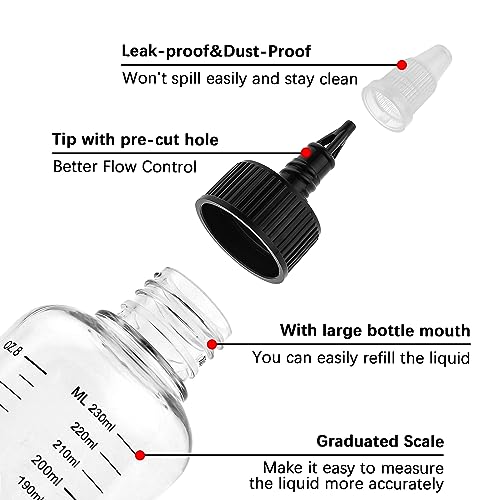 Leak-proof&Dust-Proof
Won't spill easily and stay clean

Tip with pre-cut hole
Better Flow Control

With large bottle mouth
You can easily refill the liquid

Graduated Scale
Make it easy to measure the liquid more accurately

8 OZ

ML 230ml
220ml
210ml
200ml
190ml