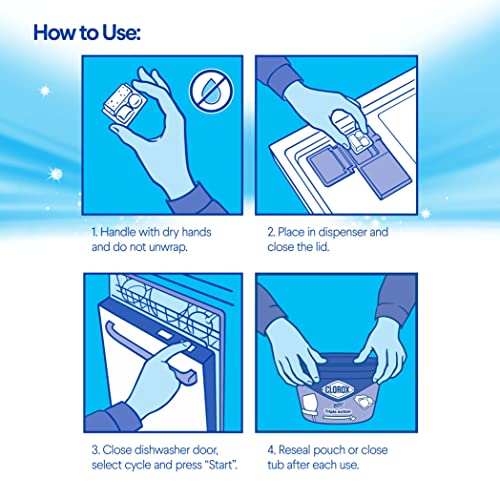 How to Use:

1. Handle with dry hands and do not unwrap.

2. Place in dispenser and close the lid.

3. Close dishwasher door, select cycle and press "Start".

CLOROX

Triple Action

4. Reseal pouch or close tub after each use.