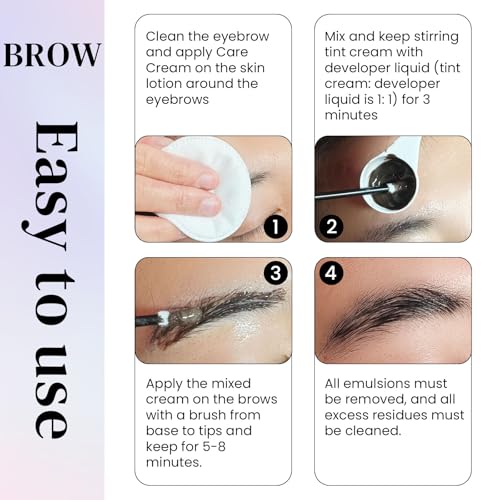 BROW

Easy to use

Clean the eyebrow and apply Care Cream on the skin lotion around the eyebrows

1

Mix and keep stirring tint cream with developer liquid (tint cream: developer liquid is 1: 1) for 3 minutes

2

3

Apply the mixed cream on the brows with a brush from base to tips and keep for 5-8 minutes.

4

All emulsions must be removed, and all excess residues must be cleaned.