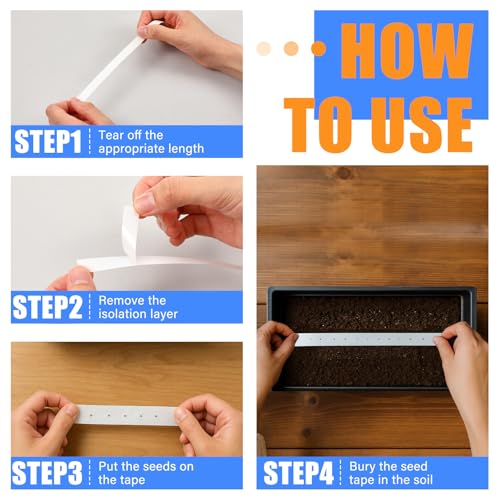 HOW TO USE

STEP1 Tear off the appropriate length

STEP2 Remove the isolation layer

STEP3 Put the seeds on the tape

STEP4 Bury the seed tape in the soil