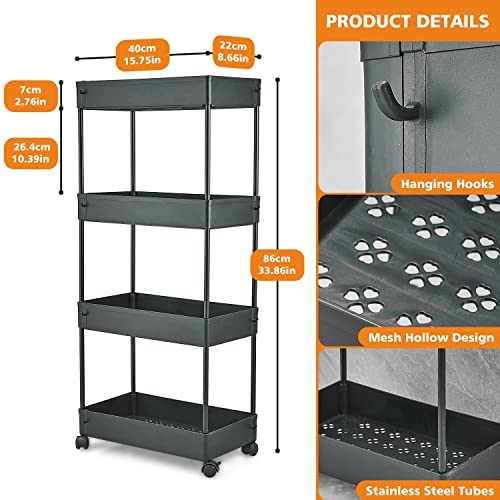 40cm
15.75in

22cm
8.66in

7cm
2.76in

26.4cm
10.39in

86cm
33.86in

PRODUCT DETAILS

Hanging Hooks

Mesh Hollow Design

Stainless Steel Tubes