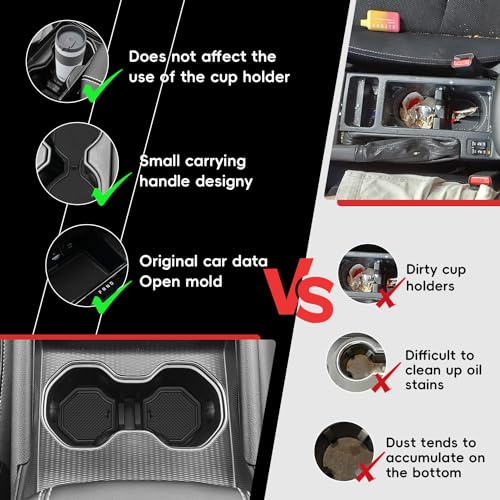 Does not affect the use of the cup holder

Small carrying handle designy

Original car data Open mold

VS

Dirty cup holders

Difficult to clean up oil stains

Dust tends to accumulate on the bottom