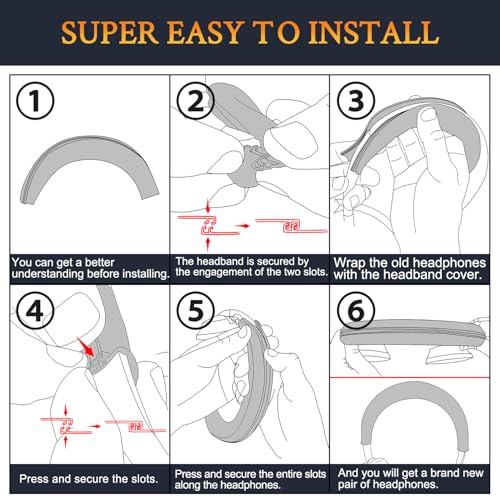 SUPER EASY TO INSTALL

1

You can get a better understanding before installing.

2

The headband is secured by the engagement of the two slots.

3

Wrap the old headphones with the headband cover.

4

Press and secure the slots.

5

Press and secure the entire slots along the headphones.

6

And you will get a brand new pair of headphones.