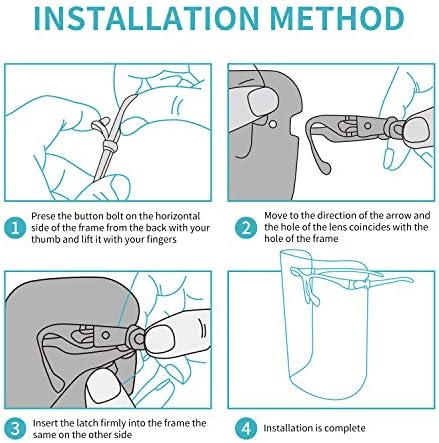 INSTALLATION METHOD

1 Prese the button bolt on the horizontal side of the frame from the back with your thumb and lift it with your fingers

2 Move to the direction of the arrow and the hole of the lens coincides with the hole of the frame

3 Insert the latch firmly into the frame the same on the other side

4 Installation is complete