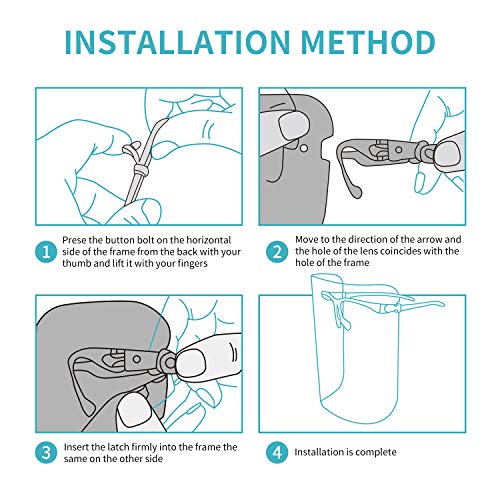 INSTALLATION METHOD

1 Prese the button bolt on the horizontal side of the frame from the back with your thumb and lift it with your fingers

2 Move to the direction of the arrow and the hole of the lens coincides with the hole of the frame

3 Insert the latch firmly into the frame the same on the other side

4 Installation is complete