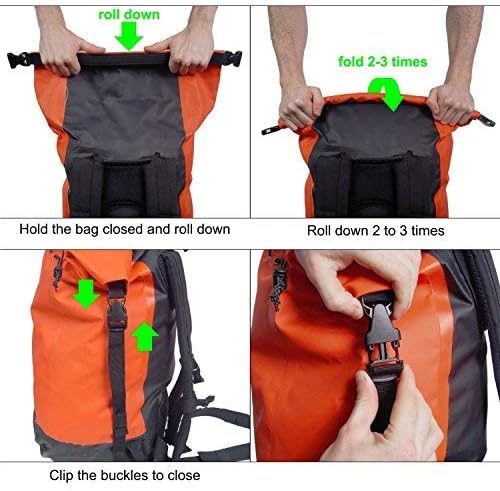 roll down

Hold the bag closed and roll down

fold 2-3 times

Roll down 2 to 3 times

Clip the buckles to close