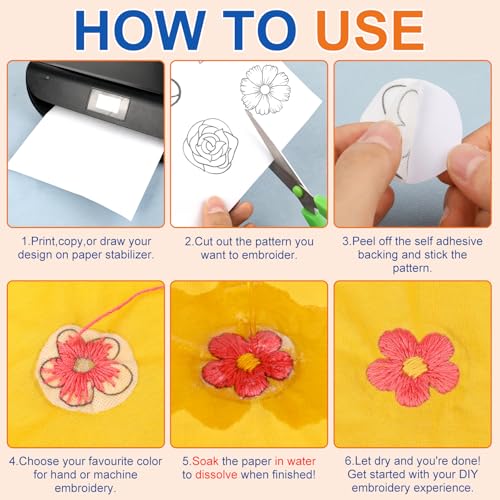 HOW TO USE

1.Print,copy,or draw your design on paper stabilizer.

2.Cut out the pattern you want to embroider.

3.Peel off the self adhesive backing and stick the pattern.

4.Choose your favourite color for hand or machine embroidery.

5.Soak the paper in water to dissolve when finished!

6.Let dry and you're done! Get started with your DIY embroidery experience.