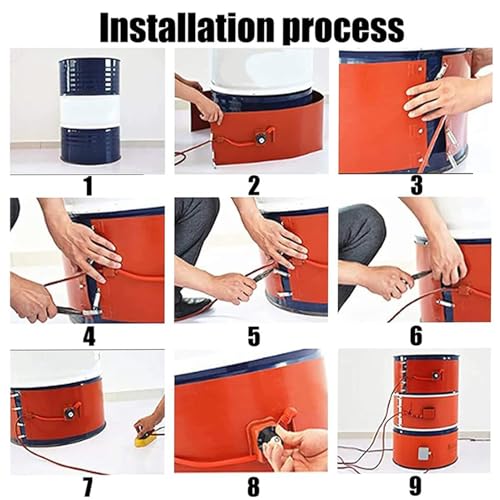 Installation process

1

2

3

4

5

6

7

8

9