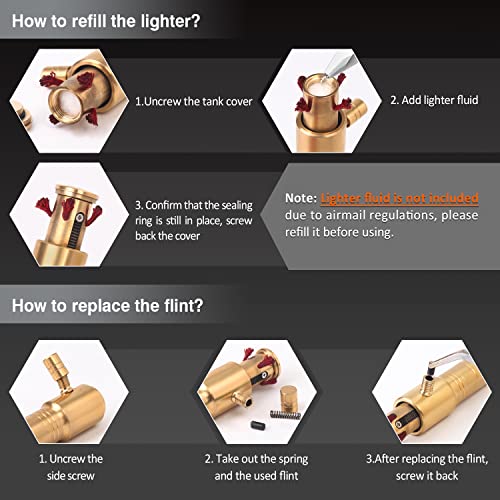 How to refill the lighter?

1.Uncrew the tank cover

2. Add lighter fluid

3. Confirm that the sealing ring is still in place, screw back the cover

Note: Lighter fluid is not included due to airmail regulations, please refill it before using.

How to replace the flint?

1. Uncrew the side screw

2. Take out the spring and the used flint

3.After replacing the flint, screw it back