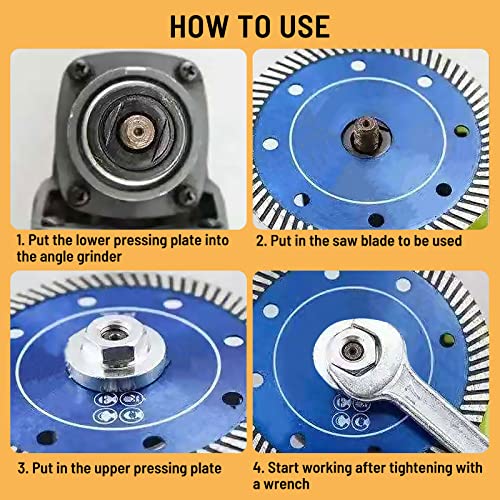 HOW TO USE

1. Put the lower pressing plate into the angle grinder

2. Put in the saw blade to be used

3. Put in the upper pressing plate

4. Start working after tightening with a wrench