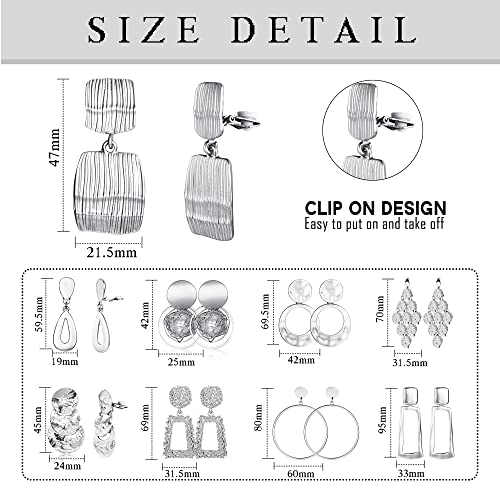 SIZE DETAIL

47mm

21.5mm

CLIP ON DESIGN
Easy to put on and take off

59.5mm
19mm

42mm
25mm

69.5mm
42mm

70mm
31.5mm

45mm
24mm

69mm
31.5mm

80mm
60mm

95mm
33mm