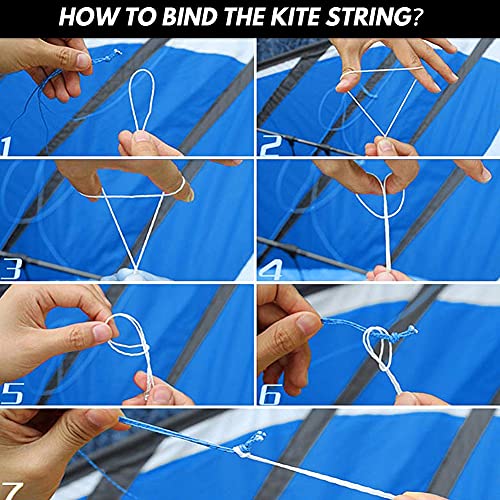 HOW TO BIND THE KITE STRING?

1

2

3

4

5

6

7