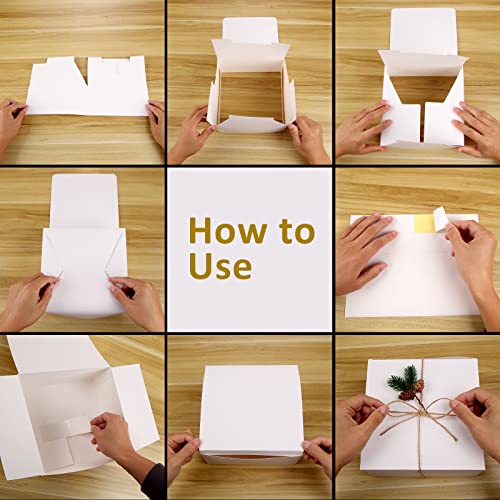 How to Use