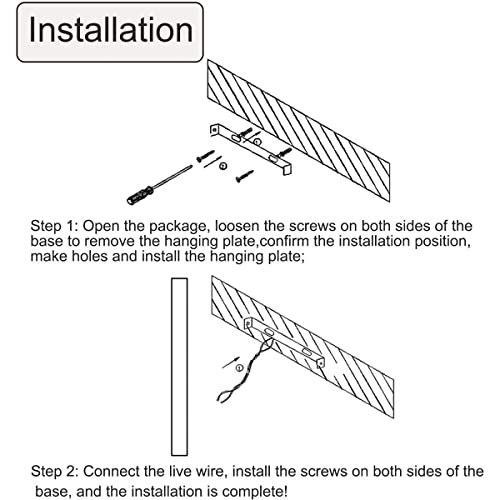 Installation

Step 1: Open the package, loosen the screws on both sides of the base to remove the hanging plate,confirm the installation position, make holes and install the hanging plate;

Step 2: Connect the live wire, install the screws on both sides of the base, and the installation is complete!