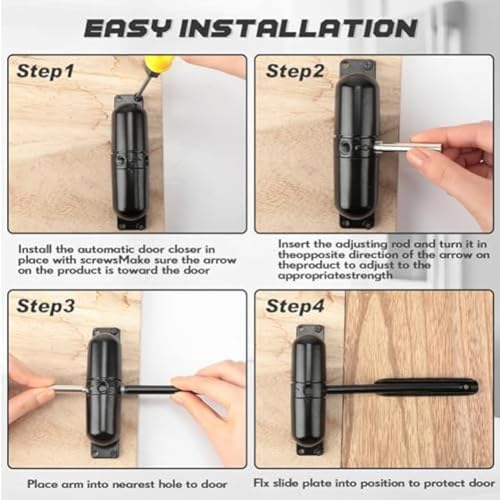 EASY INSTALLATION

Step1

Install the automatic door closer in place with screwsMake sure the arrow on the product is toward the door

Step2

Insert the adjusting rod and turn it in theopposite direction of the arrow on theproduct to adjust to the appropriatestrength

Step3

Place arm into nearest hole to door

Step4

Fix slide plate into position to protect door