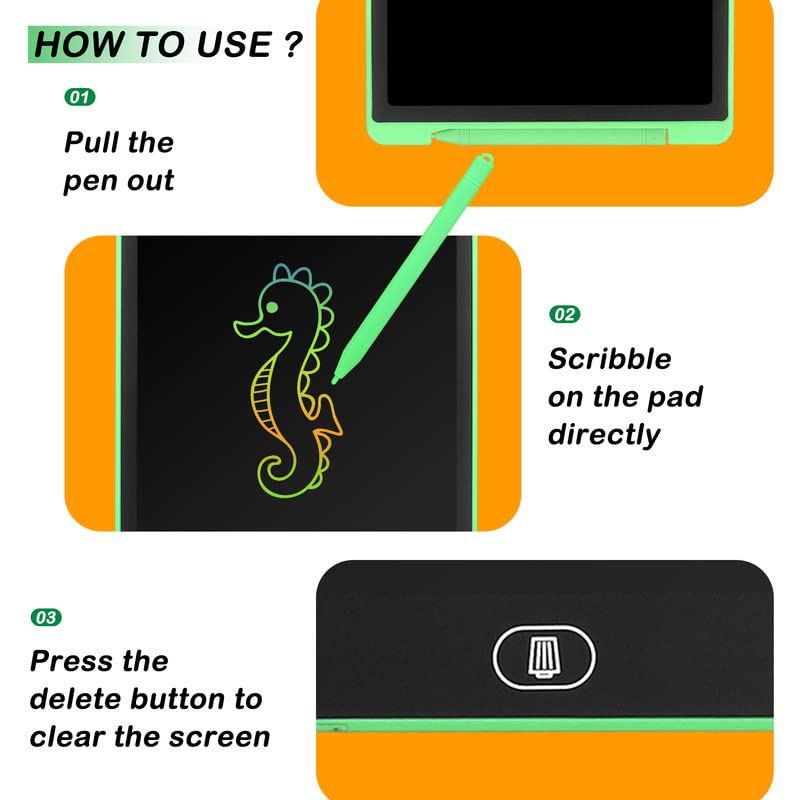 HOW TO USE ?

01

Pull the pen out

02

Scribble on the pad directly

03

Press the delete button to clear the screen