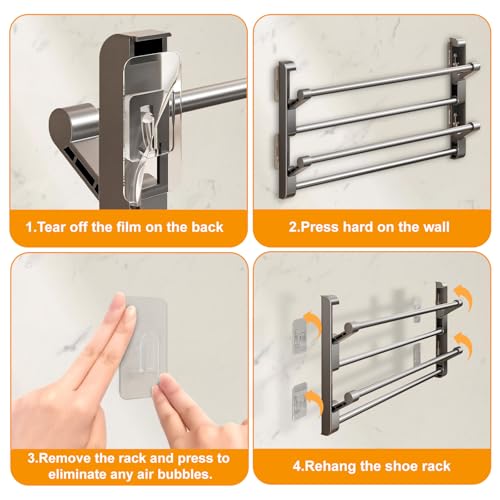 1.Tear off the film on the back

2.Press hard on the wall

3.Remove the rack and press to eliminate any air bubbles.

4.Rehang the shoe rack