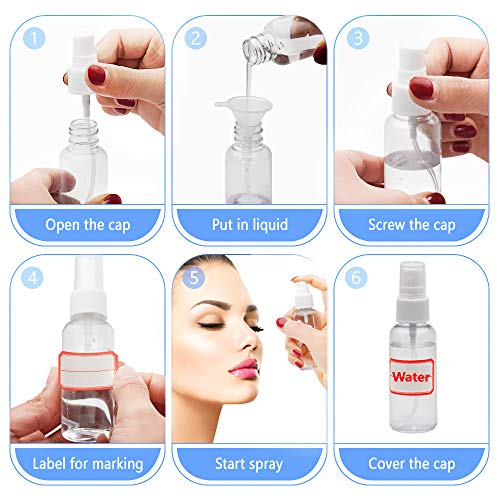 1
Open the cap

2
Put in liquid

3
Screw the cap

4
Label for marking

5
Start spray

6
Water
Cover the cap