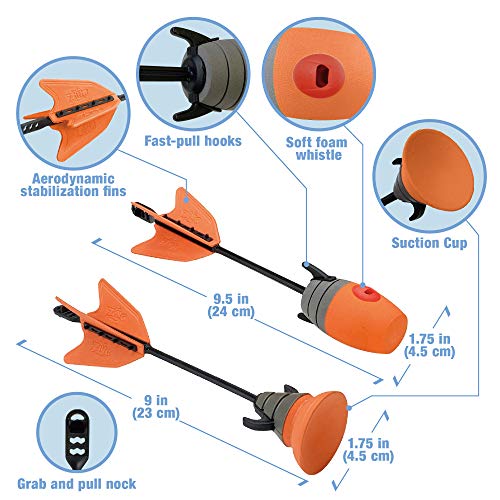 Fast-pull hooks

Soft foam whistle

Aerodynamic stabilization fins

Suction Cup

9.5 in (24 cm)

1.75 in (4.5 cm)

9 in (23 cm)

1.75 in (4.5 cm)

Grab and pull nock