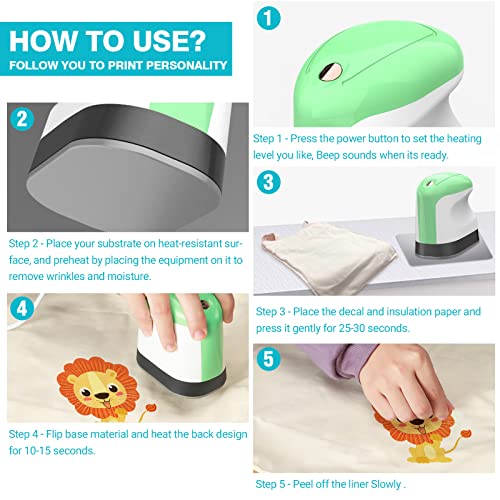 HOW TO USE?
FOLLOW YOU TO PRINT PERSONALITY

1

Step 1 - Press the power button to set the heating level you like, Beep sounds when its ready.

2

Step 2 - Place your substrate on heat-resistant surface, and preheat by placing the equipment on it to remove wrinkles and moisture.

3

Step 3 - Place the decal and insulation paper and press it gently for 25-30 seconds.

4

Step 4 - Flip base material and heat the back design for 10-15 seconds.

5

Step 5 - Peel off the liner Slowly .