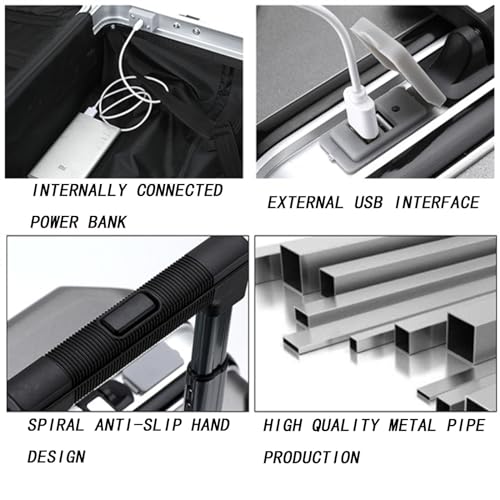 INTERNALLY CONNECTED POWER BANK

EXTERNAL USB INTERFACE

SPIRAL ANTI-SLIP HAND DESIGN

HIGH QUALITY METAL PIPE PRODUCTION