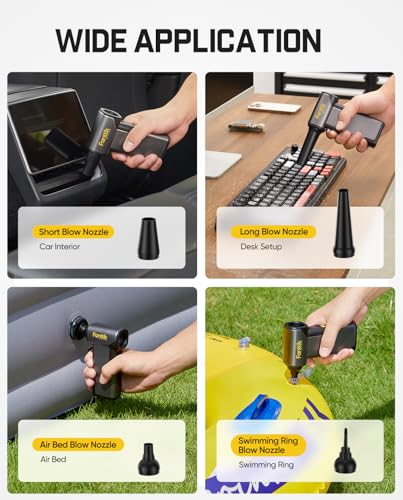 WIDE APPLICATION

Fanttik

Short Blow Nozzle
Car Interior

Fanttik

Long Blow Nozzle
Desk Setup

Fanttik

Air Bed Blow Nozzle
Air Bed

Fanttik

Swimming Ring Blow Nozzle
Swimming Ring