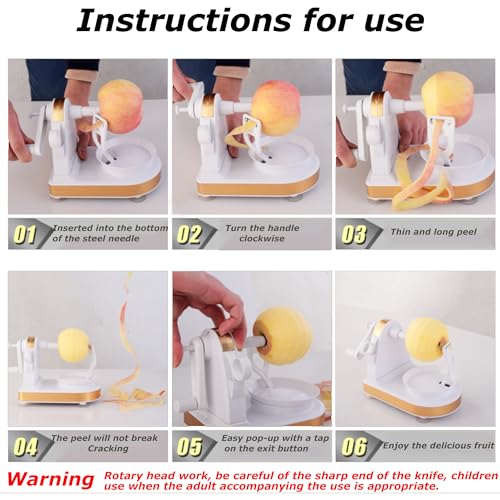 Instructions for use

01 Inserted into the bottom of the steel needle

02 Turn the handle clockwise

03 Thin and long peel

04 The peel will not break Cracking

05 Easy pop-up with a tap on the exit button

06 Enjoy the delicious fruit

Warning Rotary head work, be careful of the sharp end of the knife, children use when the adult accompanying the use is appropriate.