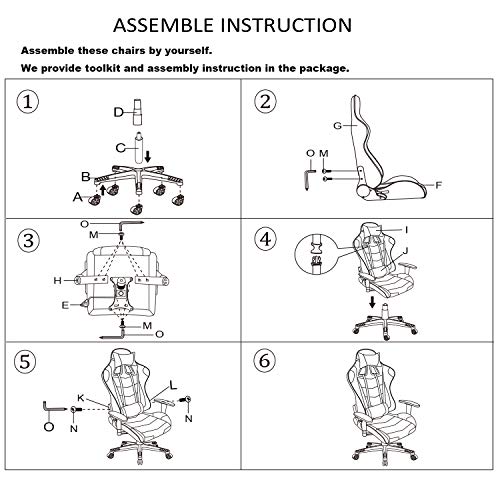 ASSEMBLE INSTRUCTION

Assemble these chairs by yourself.

We provide toolkit and assembly instruction in the package.

①
D
C
B
A

②
G
O
M
F

③
O
M
H
E
M
O

④
I
J

⑤
K
L
O
N
N

⑥