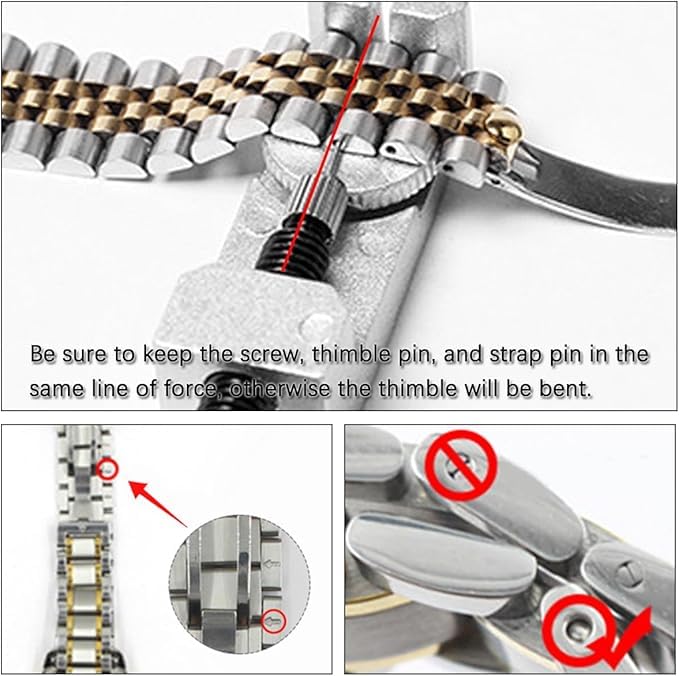 Be sure to keep the screw, thimble pin, and strap pin in the same line of force, otherwise the thimble will be bent.