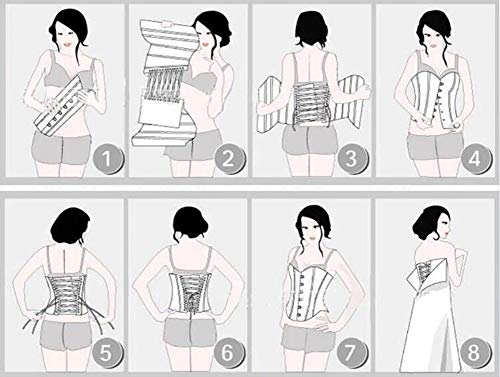 1
2
3
4
5
6
7
8